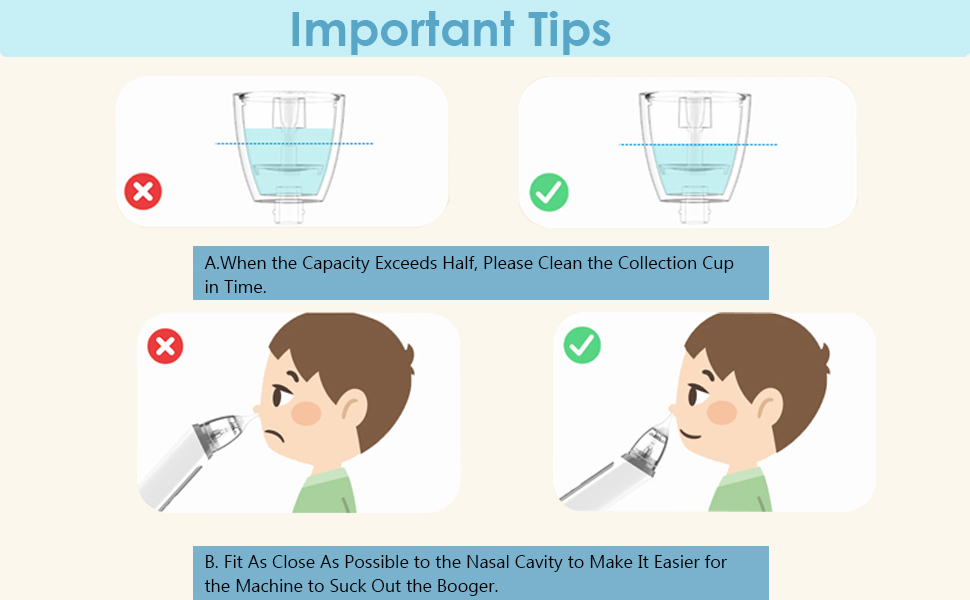 Important Tips

A.When the Capacity Exceeds Half, Please Clean the Collection Cup in Time.

B. Fit As Close As Possible to the Nasal Cavity to Make It Easier for the Machine to Suck Out the Booger.