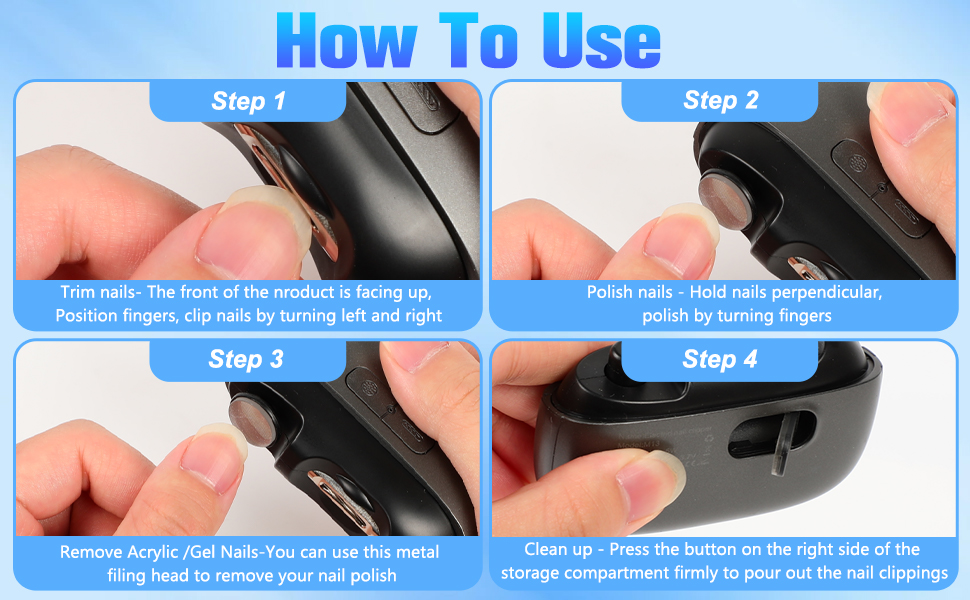 How To Use

Step 1

Trim nails- The front of the nroduct is facing up, Position fingers, clip nails by turning left and right

Step 2

Polish nails - Hold nails perpendicular, polish by turning fingers

Step 3

Remove Acrylic /Gel Nails-You can use this metal filing head to remove your nail polish

Step 4

Clean up - Press the button on the right side of the storage compartment firmly to pour out the nail clippings