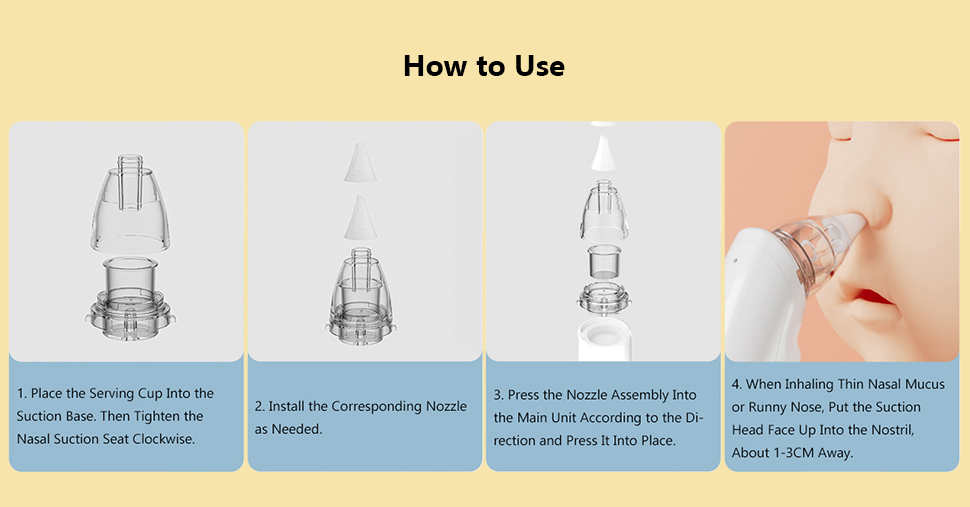 How to Use

1. Place the Serving Cup Into the Suction Base. Then Tighten the Nasal Suction Seat Clockwise.

2. Install the Corresponding Nozzle as Needed.

3. Press the Nozzle Assembly Into the Main Unit According to the Direction and Press It Into Place.

4. When Inhaling Thin Nasal Mucus or Runny Nose, Put the Suction Head Face Up Into the Nostril, About 1-3CM Away.