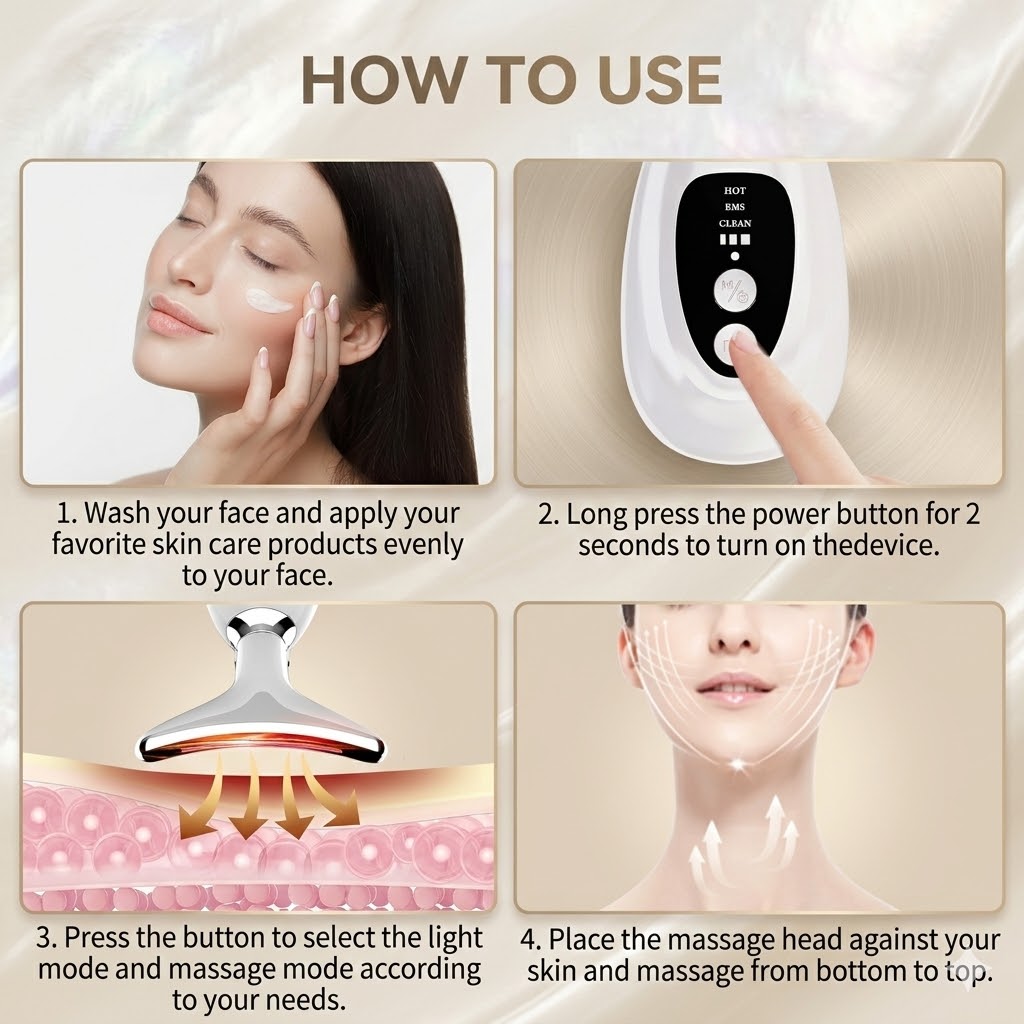 HOW TO USE

HOT
EMS
CLEAN

1. Wash your face and apply your favorite skin care products evenly to your face.

2. Long press the power button for 2 seconds to turn on thedevice.

3. Press the button to select the light mode and massage mode according to your needs.

4. Place the massage head against your skin and massage from bottom to top.