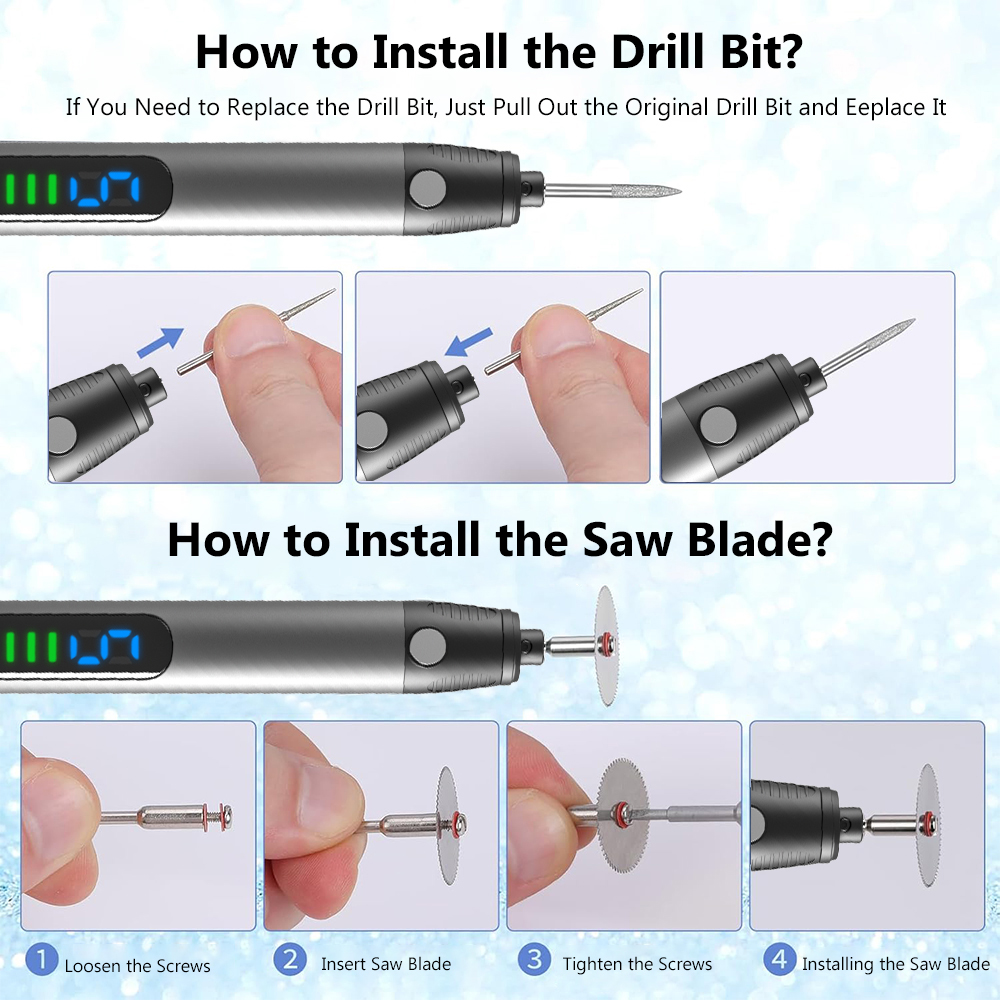 How to Install the Drill Bit?

If You Need to Replace the Drill Bit, Just Pull Out the Original Drill Bit and Eeplace It

How to Install the Saw Blade?

1 Loosen the Screws

2 Insert Saw Blade

3 Tighten the Screws

4 Installing the Saw Blade