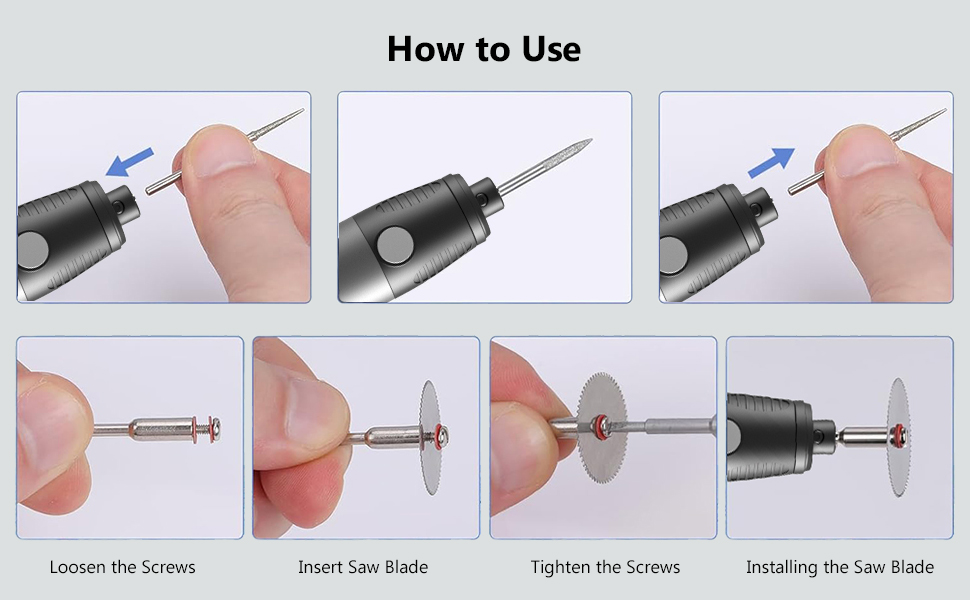 How to Use

Loosen the Screws

Insert Saw Blade

Tighten the Screws

Installing the Saw Blade