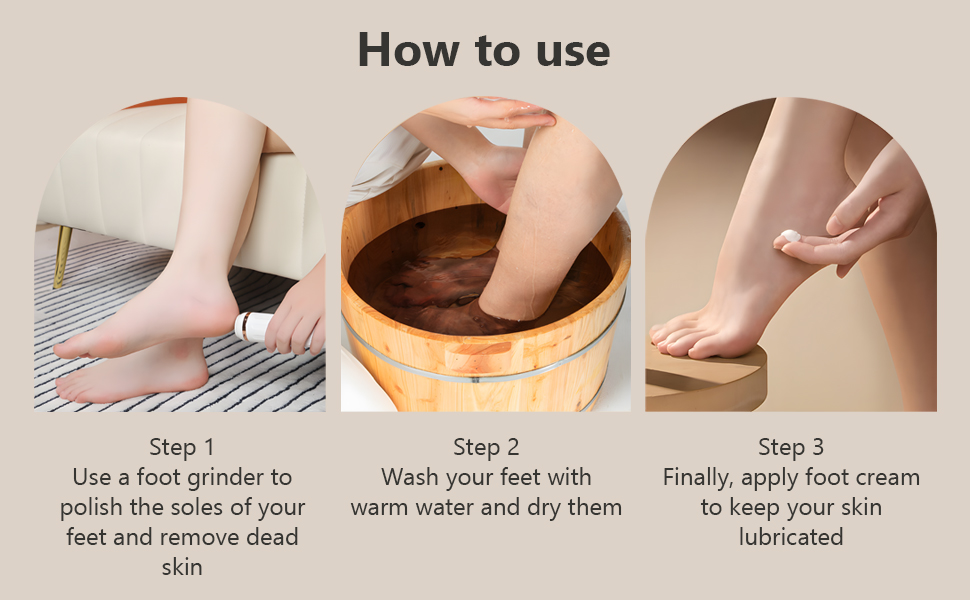 How to use

Step 1
Use a foot grinder to polish the soles of your feet and remove dead skin

Step 2
Wash your feet with warm water and dry them

Step 3
Finally, apply foot cream to keep your skin lubricated