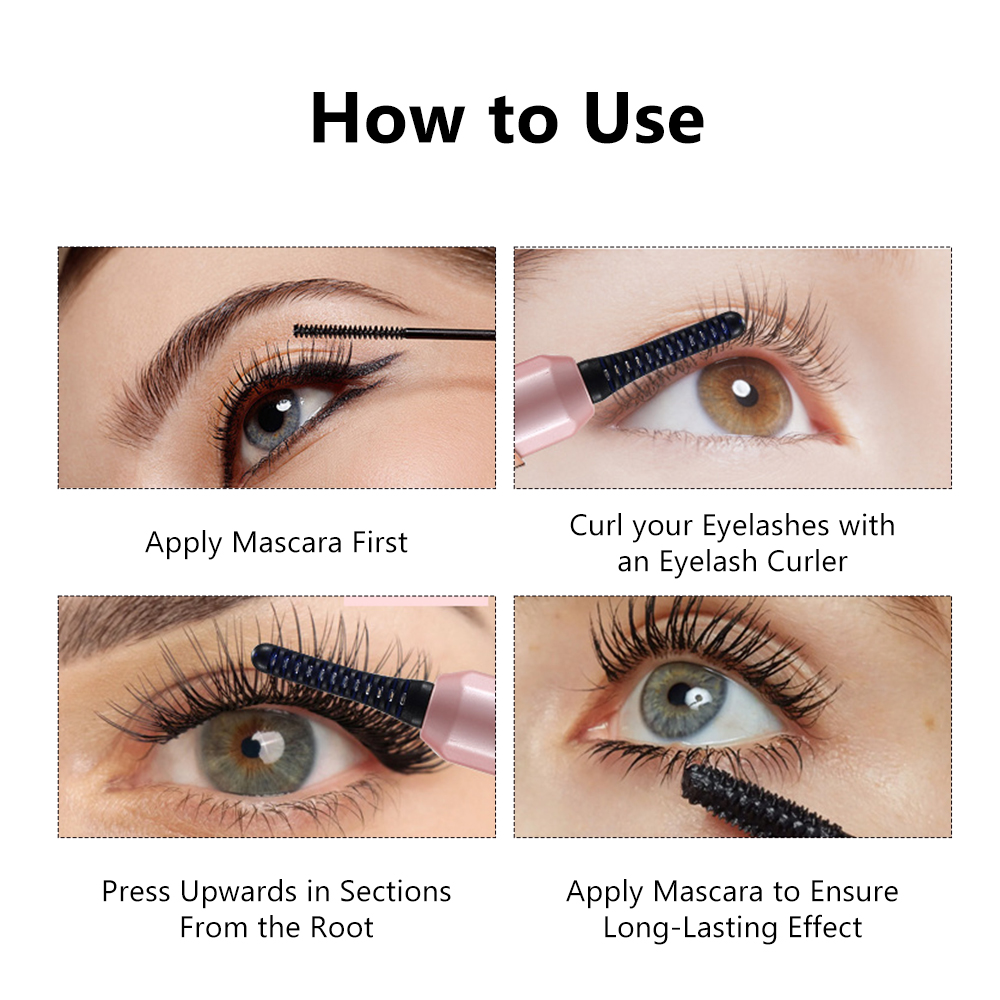 How to Use

Apply Mascara First

Curl your Eyelashes with an Eyelash Curler

Press Upwards in Sections From the Root

Apply Mascara to Ensure Long-Lasting Effect