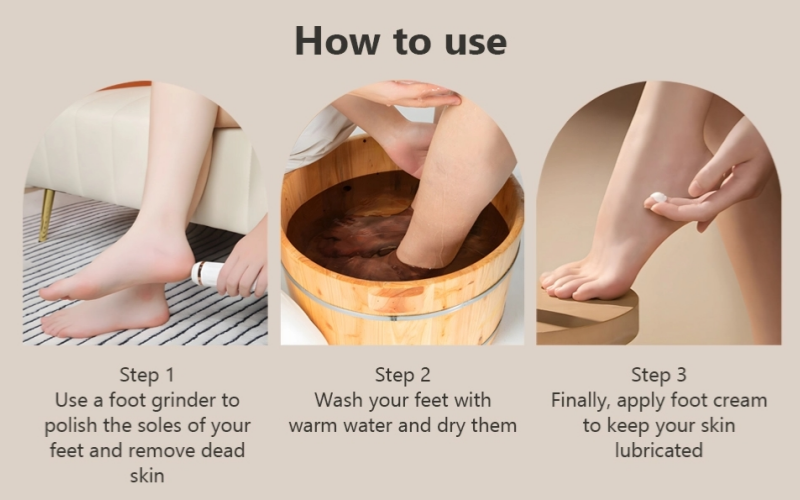 How to use

Step 1
Use a foot grinder to polish the soles of your feet and remove dead skin

Step 2
Wash your feet with warm water and dry them

Step 3
Finally, apply foot cream to keep your skin lubricated