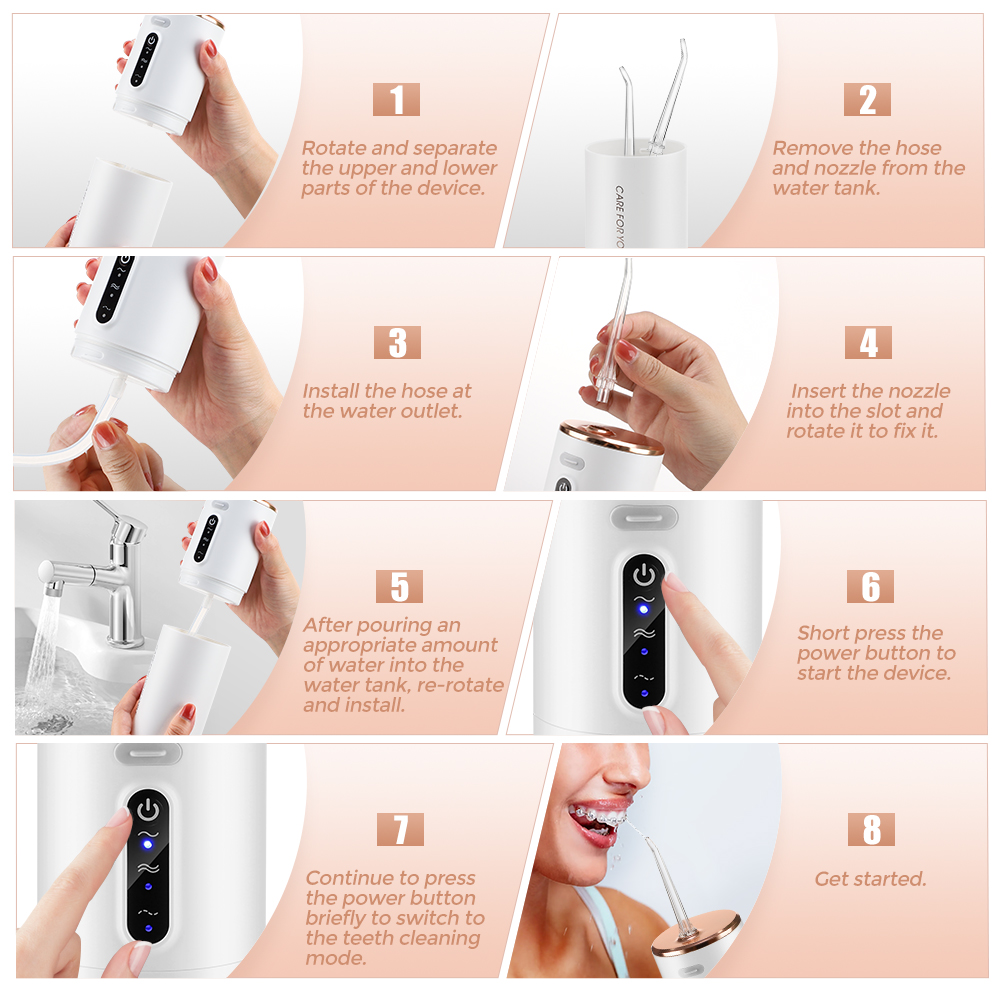 1

Rotate and separate the upper and lower parts of the device.

CAREFORYO

2

Remove the hose and nozzle from the water tank.

3

Install the hose at the water outlet.

4

Insert the nozzle into the slot and rotate it to fix it.

5

After pouring an appropriate amount of water into the water tank, re-rotate and install.

6

Short press the power button to start the device.

7

Continue to press the power button briefly to switch to the teeth cleaning mode.

8

Get started.